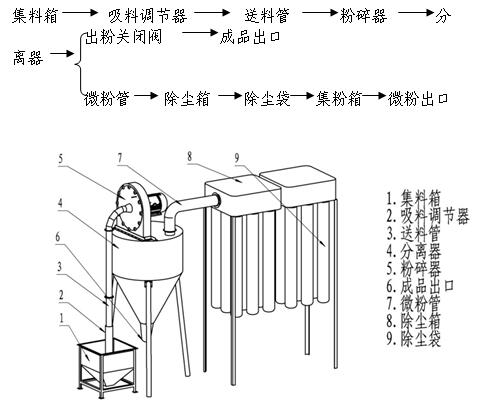 集料箱 → 吸料调节器 → 送料管 → 粉碎器 → 分离器 → 出粉关闭阀 → 成品出口

微粉管 → 除尘箱 → 除尘袋 → 集粉箱 → 微粉出口

5
7
8
9
4
6
3
2
1

1. 集料箱
2. 吸料调节器
3. 送料管
4. 分离器
5. 粉碎器
6. 成品出口
7. 微粉管
8. 除尘箱
9. 除尘袋